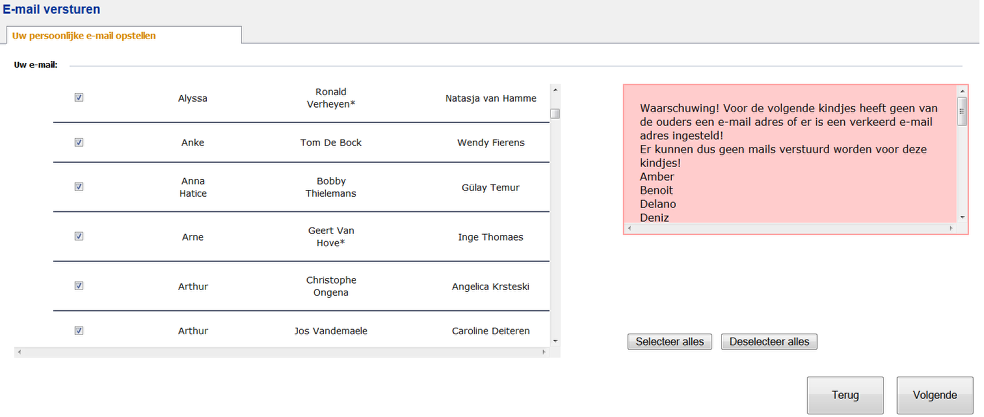 E-mail versturen

Uw persoonlijke e-mail opstellen

Uw e-mail:

| | | | |
|---|---|---|---|
| ☑ | Alyssa | Ronald Verheyen* | Natasja van Hamme |
| ☑ | Anke | Tom De Bock | Wendy Fierens |
| ☑ | Anna Hatice | Bobby Thielemans | Gülay Temur |
| ☑ | Arne | Geert Van Hove* | Inge Thomaes |
| ☑ | Arthur | Christophe Ongena | Angelica Krsteski |
| ☑ | Arthur | Jos Vandemaele | Caroline Deiteren |

Waarschuwing! Voor de volgende kindjes heeft geen van de ouders een e-mail adres of er is een verkeerd e-mail adres ingesteld!
Er kunnen dus geen mails verstuurd worden voor deze kindjes!
Amber
Benoit
Delano
Deniz

Selecteer alles
Deselecteer alles

Terug
Volgende